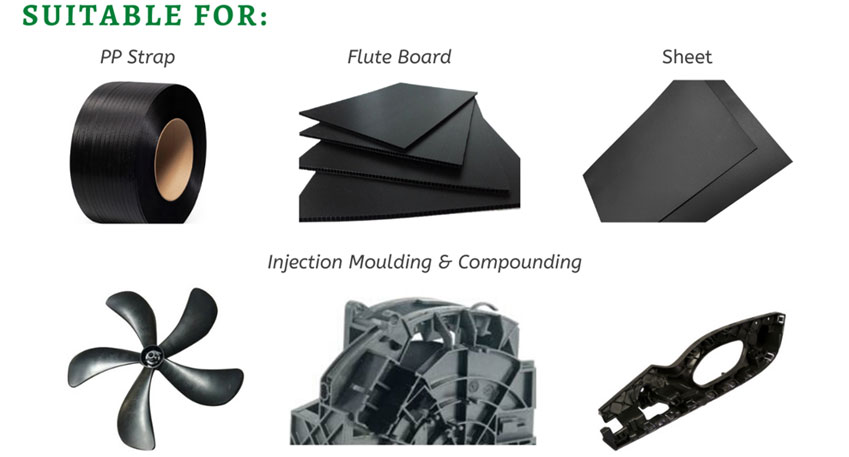 SUITABLE FOR:

PP Strap

Flute Board

Sheet

Injection Moulding & Compounding